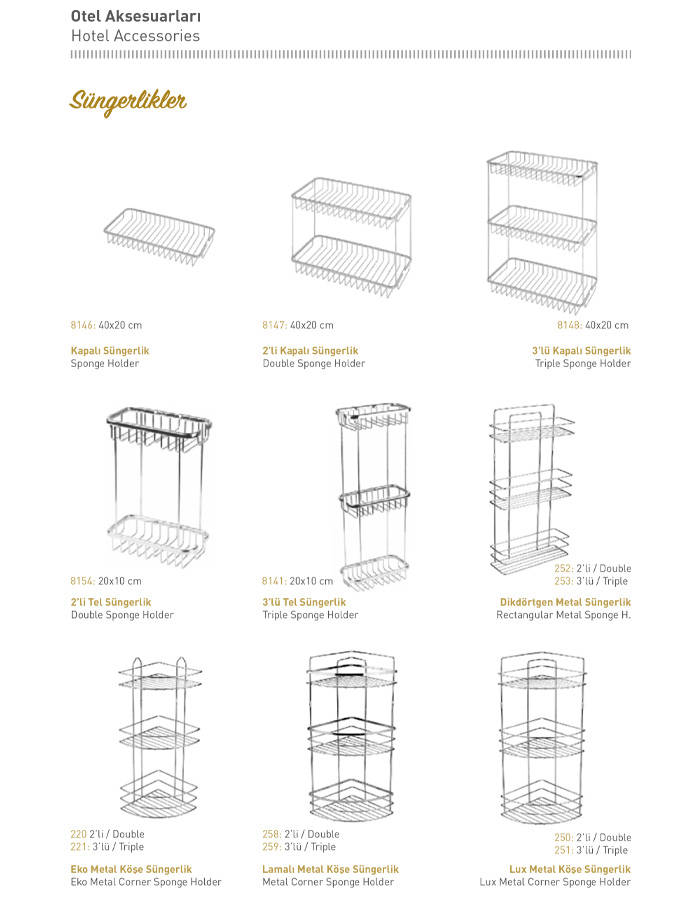 Otel Aksesuarları
Hotel Accessories

Süngerlikler

8146: 40x20 cm

Kapalı Süngerlik
Sponge Holder

8147: 40x20 cm

2'li Kapalı Süngerlik
Double Sponge Holder

8148: 40x20 cm

3'lü Kapalı Süngerlik
Triple Sponge Holder

8154: 20x10 cm

2'li Tel Süngerlik
Double Sponge Holder

8141: 20x10 cm

3'lü Tel Süngerlik
Triple Sponge Holder

252: 2'li / Double
253: 3'lü / Triple

Dikdörtgen Metal Süngerlik
Rectangular Metal Sponge H.

220 2'li / Double
221: 3'lü / Triple

Eko Metal Köşe Süngerlik
Eko Metal Corner Sponge Holder

258: 2'li / Double
259: 3'lü / Triple

Lamalı Metal Köşe Süngerlik
Metal Corner Sponge Holder

250: 2'li / Double
251: 3'lü / Triple

Lux Metal Köşe Süngerlik
Lux Metal Corner Sponge Holder