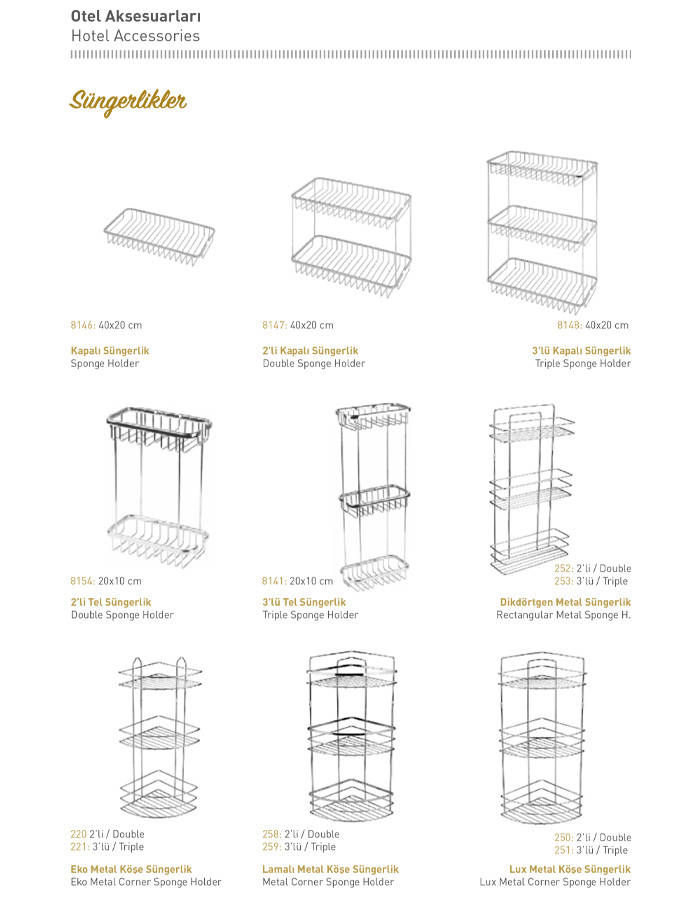 Otel Aksesuarları
Hotel Accessories

Süngerlikler

8146: 40x20 cm

Kapalı Süngerlik
Sponge Holder

8147: 40x20 cm

2'li Kapalı Süngerlik
Double Sponge Holder

8148: 40x20 cm

3'lü Kapalı Süngerlik
Triple Sponge Holder

8154: 20x10 cm

2'li Tel Süngerlik
Double Sponge Holder

8141: 20x10 cm

3'lü Tel Süngerlik
Triple Sponge Holder

252: 2'li / Double
253: 3'lü / Triple

Dikdörtgen Metal Süngerlik
Rectangular Metal Sponge H.

220 2'li / Double
221: 3'lü / Triple

Eko Metal Köşe Süngerlik
Eko Metal Corner Sponge Holder

258: 2'li / Double
259: 3'lü / Triple

Lamalı Metal Köşe Süngerlik
Metal Corner Sponge Holder

250: 2'li / Double
251: 3'lü / Triple

Lux Metal Köşe Süngerlik
Lux Metal Corner Sponge Holder