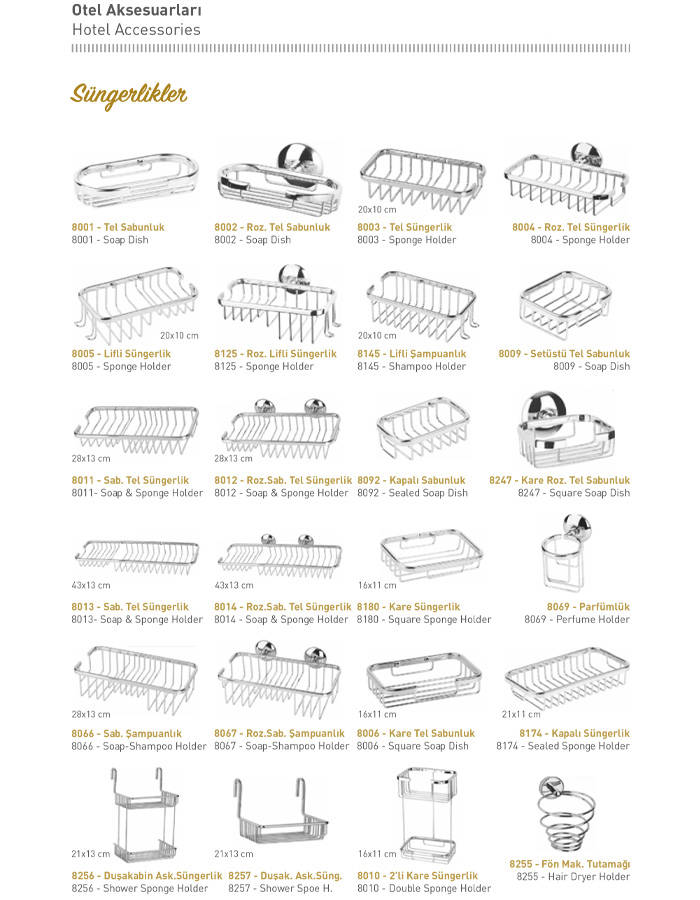 Otel Aksesuarları
Hotel Accessories

Süngerlikler

8001 - Tel Sabunluk
8001 - Soap Dish

8002 - Roz. Tel Sabunluk
8002 - Soap Dish

20x10 cm
8003 - Tel Süngerlik
8003 - Sponge Holder

8004 - Roz. Tel Süngerlik
8004 - Sponge Holder

20x10 cm
8005 - Lifli Süngerlik
8005 - Sponge Holder

8125 - Roz. Lifli Süngerlik
8125 - Sponge Holder

20x10 cm
8145 - Lifli Şampuanlık
8145 - Shampoo Holder

8009 - Setüstü Tel Sabunluk
8009 - Soap Dish

28x13 cm
8011 - Sab. Tel Süngerlik
8011- Soap & Sponge Holder

28x13 cm
8012 - Roz.Sab. Tel Süngerlik
8012 - Soap & Sponge Holder

8092 - Kapalı Sabunluk
8092 - Sealed Soap Dish

8247 - Kare Roz. Tel Sabunluk
8247 - Square Soap Dish

43x13 cm
8013 - Sab. Tel Süngerlik
8013- Soap & Sponge Holder

43x13 cm
8014 - Roz.Sab. Tel Süngerlik
8014 - Soap & Sponge Holder

16x11 cm
8180 - Kare Süngerlik
8180 - Square Sponge Holder

8069 - Parfümlük
8069 - Perfume Holder

28x13 cm
8066 - Sab. Şampuanlık
8066 - Soap-Shampoo Holder

8067 - Roz.Sab. Şampuanlık
8067 - Soap-Shampoo Holder

16x11 cm
8006 - Kare Tel Sabunluk
8006 - Square Soap Dish

21x11 cm
8174 - Kapalı Süngerlik
8174 - Sealed Sponge Holder

21x13 cm
8256 - Duşakabin Ask.Süngerlik
8256 - Shower Sponge Holder

21x13 cm
8257 - Duşak. Ask.Süng.
8257 - Shower Spoe H.

16x11 cm
8010 - 2'li Kare Süngerlik
8010 - Double Sponge Holder

8255 - Fön Mak. Tutamağı
8255 - Hair Dryer Holder