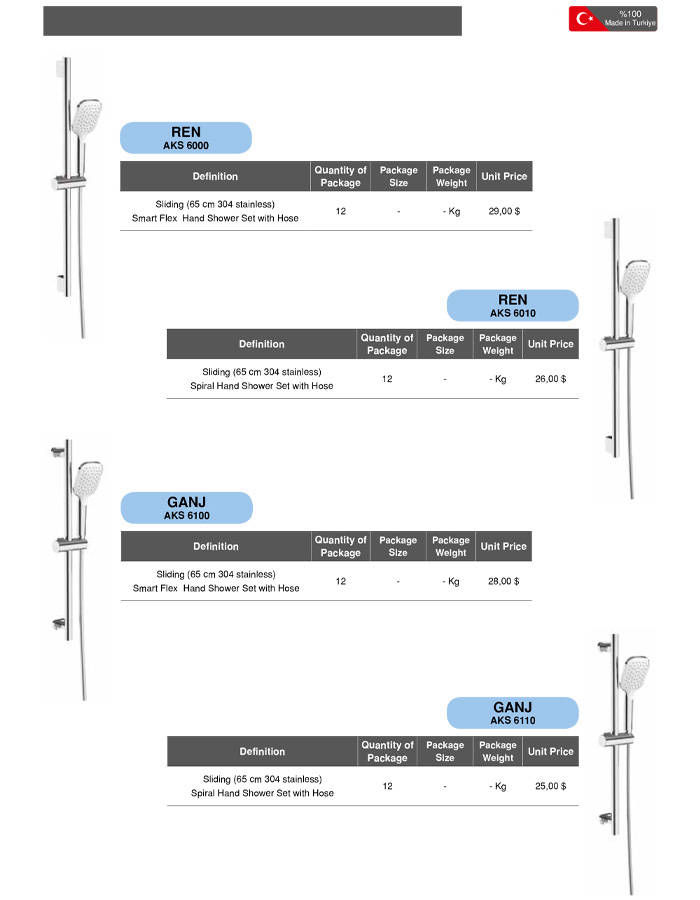 %100
Made in Türkiye

REN
AKS 6000

| Definition | Quantity of Package | Package Size | Package Weight | Unit Price |
|---|---|---|---|---|
| Sliding (65 cm 304 stainless) Smart Flex Hand Shower Set with Hose | 12 | - | - Kg | 29,00 $ |

REN
AKS 6010

| Definition | Quantity of Package | Package Size | Package Weight | Unit Price |
|---|---|---|---|---|
| Sliding (65 cm 304 stainless) Spiral Hand Shower Set with Hose | 12 | - | - Kg | 26,00 $ |

GANJ
AKS 6100

| Definition | Quantity of Package | Package Size | Package Weight | Unit Price |
|---|---|---|---|---|
| Sliding (65 cm 304 stainless) Smart Flex Hand Shower Set with Hose | 12 | - | - Kg | 28,00 $ |

GANJ
AKS 6110

| Definition | Quantity of Package | Package Size | Package Weight | Unit Price |
|---|---|---|---|---|
| Sliding (65 cm 304 stainless) Spiral Hand Shower Set with Hose | 12 | - | - Kg | 25,00 $ |